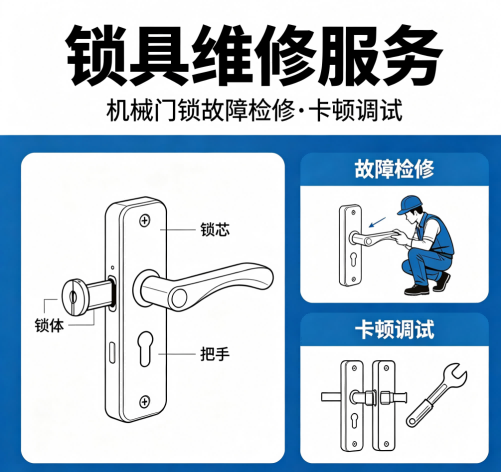 锁具维修服务

机械门锁故障检修·卡顿调试

锁芯

锁体

把手

故障检修

卡顿调试